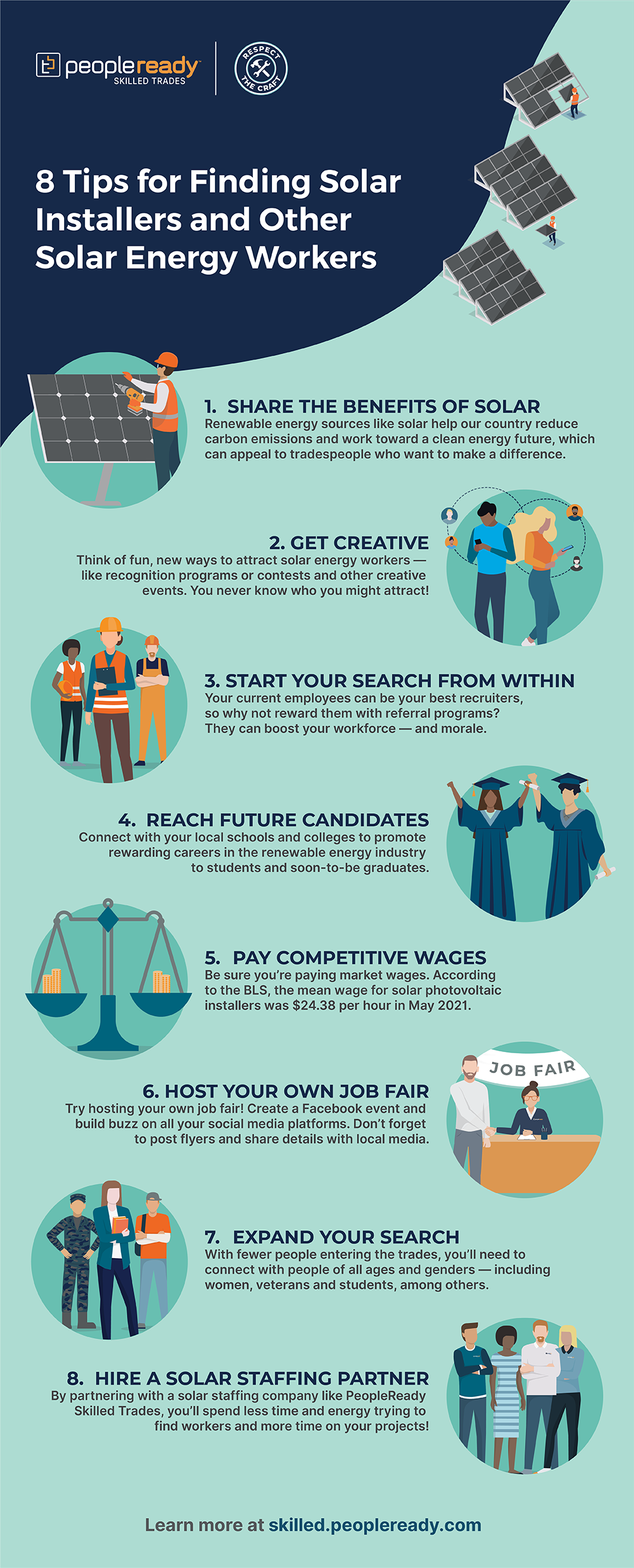 peopleready SKILLED TRADES

RESPECT THE CRAFT

8 Tips for Finding Solar Installers and Other Solar Energy Workers

1. SHARE THE BENEFITS OF SOLAR
Renewable energy sources like solar help our country reduce carbon emissions and work toward a clean energy future, which can appeal to tradespeople who want to make a difference.

2. GET CREATIVE
Think of fun, new ways to attract solar energy workers — like recognition programs or contests and other creative events. You never know who you might attract!

3. START YOUR SEARCH FROM WITHIN
Your current employees can be your best recruiters, so why not reward them with referral programs? They can boost your workforce — and morale.

4. REACH FUTURE CANDIDATES
Connect with your local schools and colleges to promote rewarding careers in the renewable energy industry to students and soon-to-be graduates.

5. PAY COMPETITIVE WAGES
Be sure you're paying market wages. According to the BLS, the mean wage for solar photovoltaic installers was $24.38 per hour in May 2021.

6. HOST YOUR OWN JOB FAIR
Try hosting your own job fair! Create a Facebook event and build buzz on all your social media platforms. Don't forget to post flyers and share details with local media.

JOB FAIR

7. EXPAND YOUR SEARCH
With fewer people entering the trades, you'll need to connect with people of all ages and genders — including women, veterans and students, among others.

8. HIRE A SOLAR STAFFING PARTNER
By partnering with a solar staffing company like PeopleReady Skilled Trades, you'll spend less time and energy trying to find workers and more time on your projects!

Learn more at skilled.peopleready.com