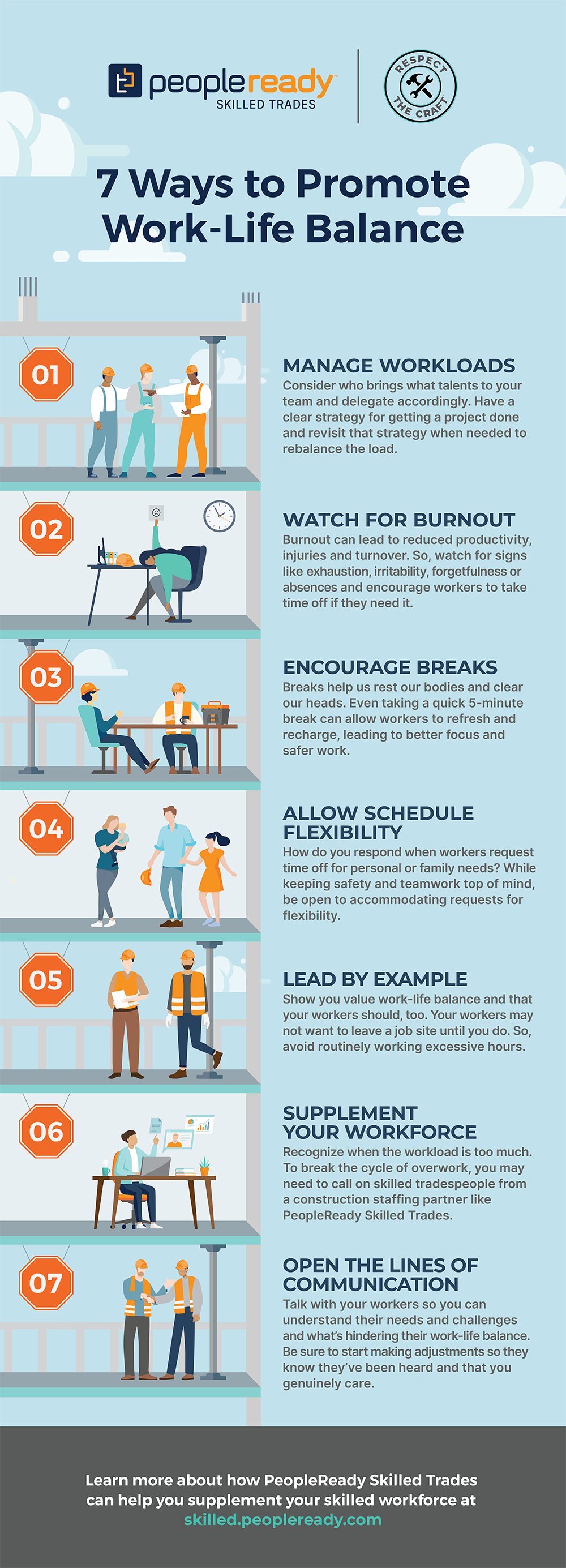 peopleready™
SKILLED TRADES

RESPECT THE CRAFT

7 Ways to Promote Work-Life Balance

01

MANAGE WORKLOADS
Consider who brings what talents to your team and delegate accordingly. Have a clear strategy for getting a project done and revisit that strategy when needed to rebalance the load.

02

WATCH FOR BURNOUT
Burnout can lead to reduced productivity, injuries and turnover. So, watch for signs like exhaustion, irritability, forgetfulness or absences and encourage workers to take time off if they need it.

03

ENCOURAGE BREAKS
Breaks help us rest our bodies and clear our heads. Even taking a quick 5-minute break can allow workers to refresh and recharge, leading to better focus and safer work.

04

ALLOW SCHEDULE FLEXIBILITY
How do you respond when workers request time off for personal or family needs? While keeping safety and teamwork top of mind, be open to accommodating requests for flexibility.

05

LEAD BY EXAMPLE
Show you value work-life balance and that your workers should, too. Your workers may not want to leave a job site until you do. So, avoid routinely working excessive hours.

06

SUPPLEMENT YOUR WORKFORCE
Recognize when the workload is too much. To break the cycle of overwork, you may need to call on skilled tradespeople from a construction staffing partner like PeopleReady Skilled Trades.

07

OPEN THE LINES OF COMMUNICATION
Talk with your workers so you can understand their needs and challenges and what's hindering their work-life balance. Be sure to start making adjustments so they know they've been heard and that you genuinely care.

Learn more about how PeopleReady Skilled Trades can help you supplement your skilled workforce at skilled.peopleready.com